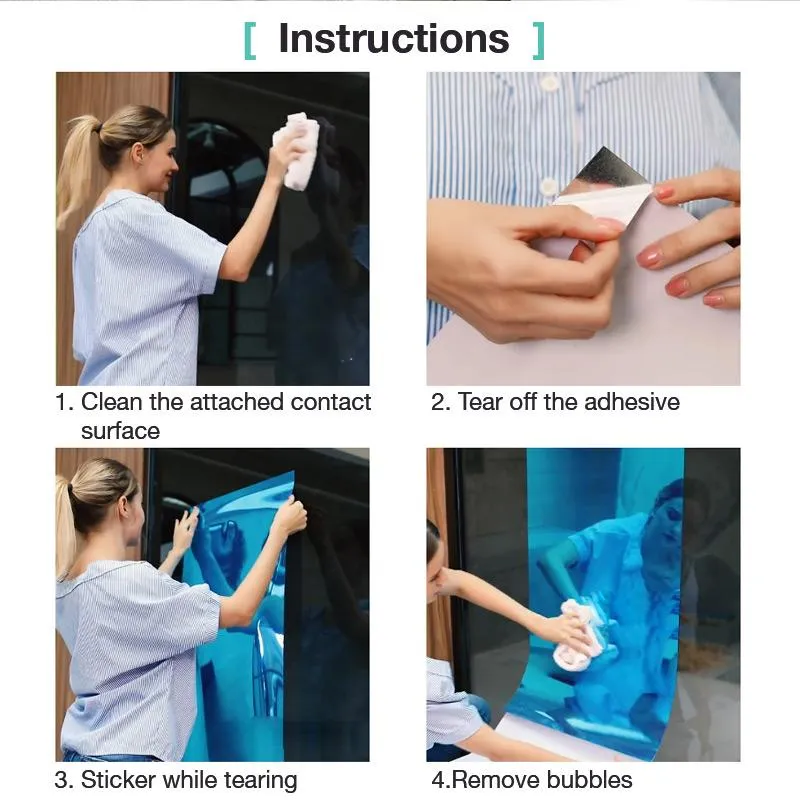 [ Instructions ]

1. Clean the attached contact surface

2. Tear off the adhesive

3. Sticker while tearing

4.Remove bubbles