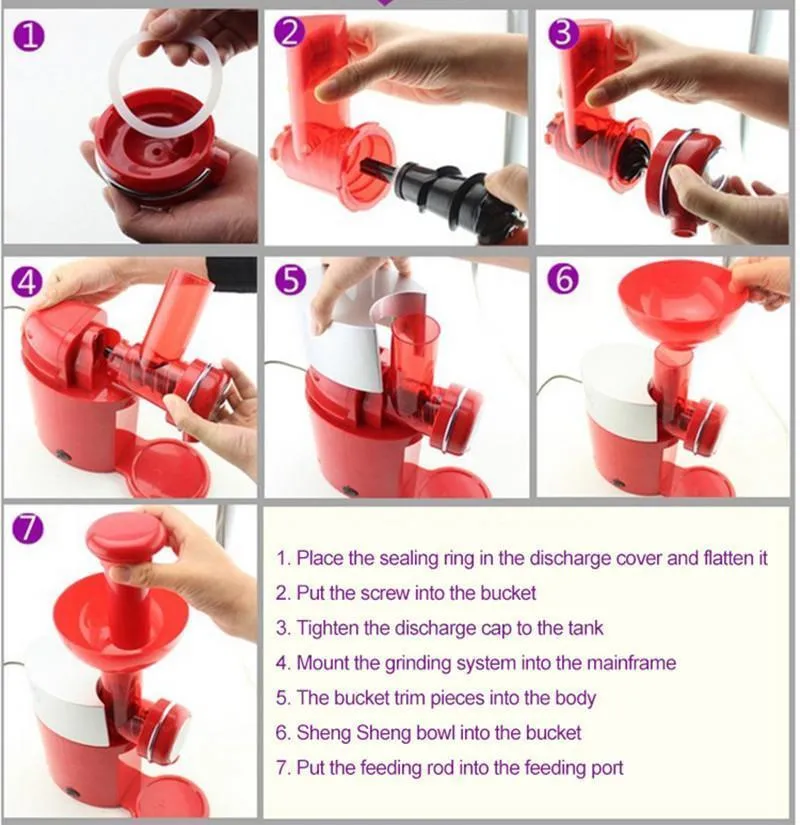 1

2

3

4

5

6

7

1. Place the sealing ring in the discharge cover and flatten it
2. Put the screw into the bucket
3. Tighten the discharge cap to the tank
4. Mount the grinding system into the mainframe
5. The bucket trim pieces into the body
6. Sheng Sheng bowl into the bucket
7. Put the feeding rod into the feeding port