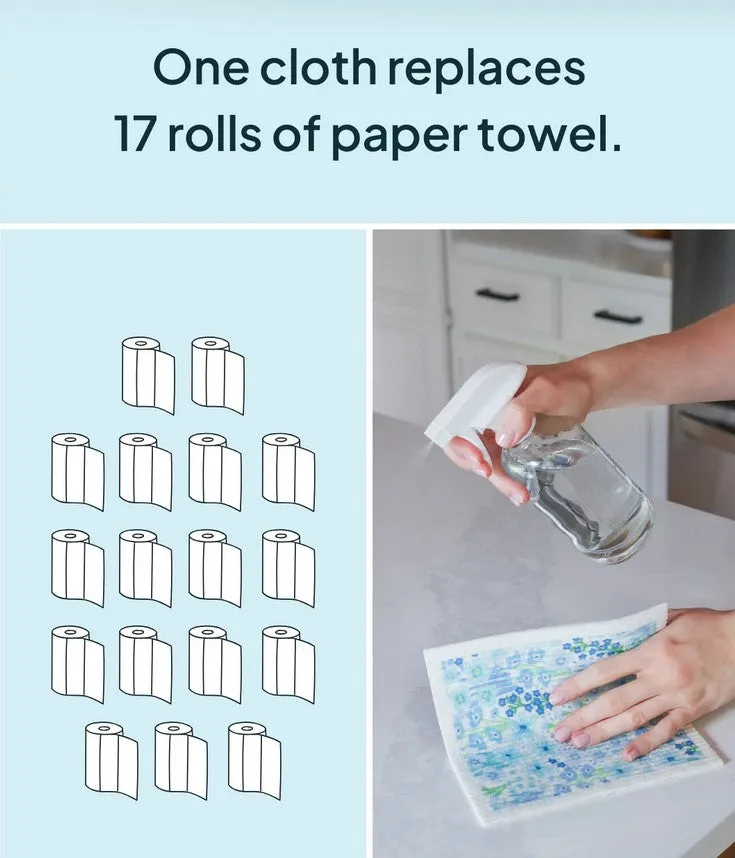 One cloth replaces
17 rolls of paper towel.